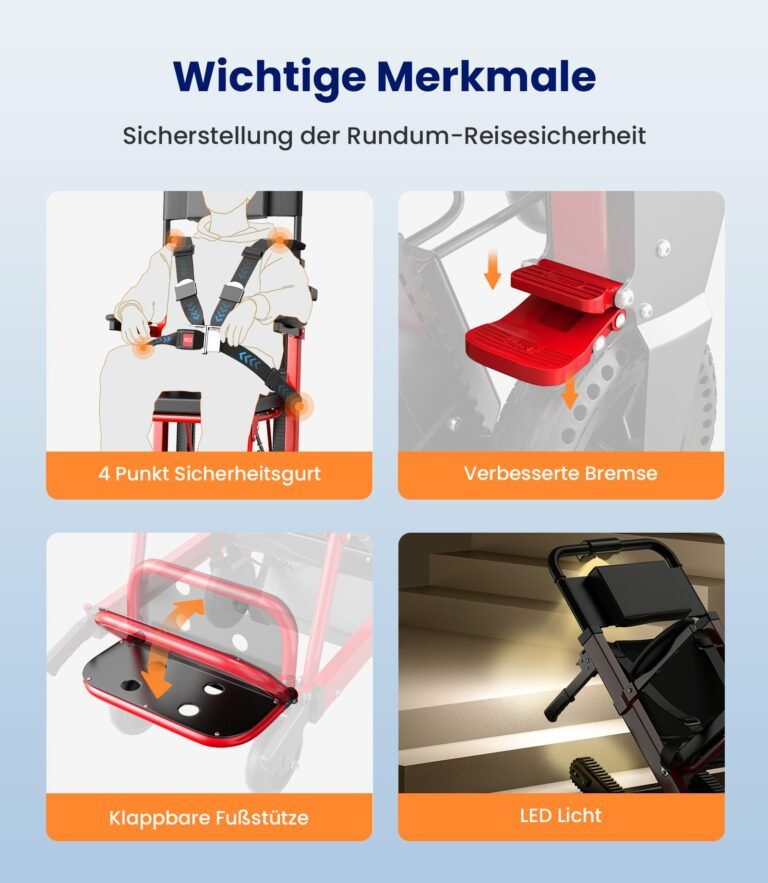 Wichtige Merkmale

Sicherstellung der Rundum-Reisesicherheit

4 Punkt Sicherheitsgurt

Verbesserte Bremse

Klappbare Fußstütze

LED Licht