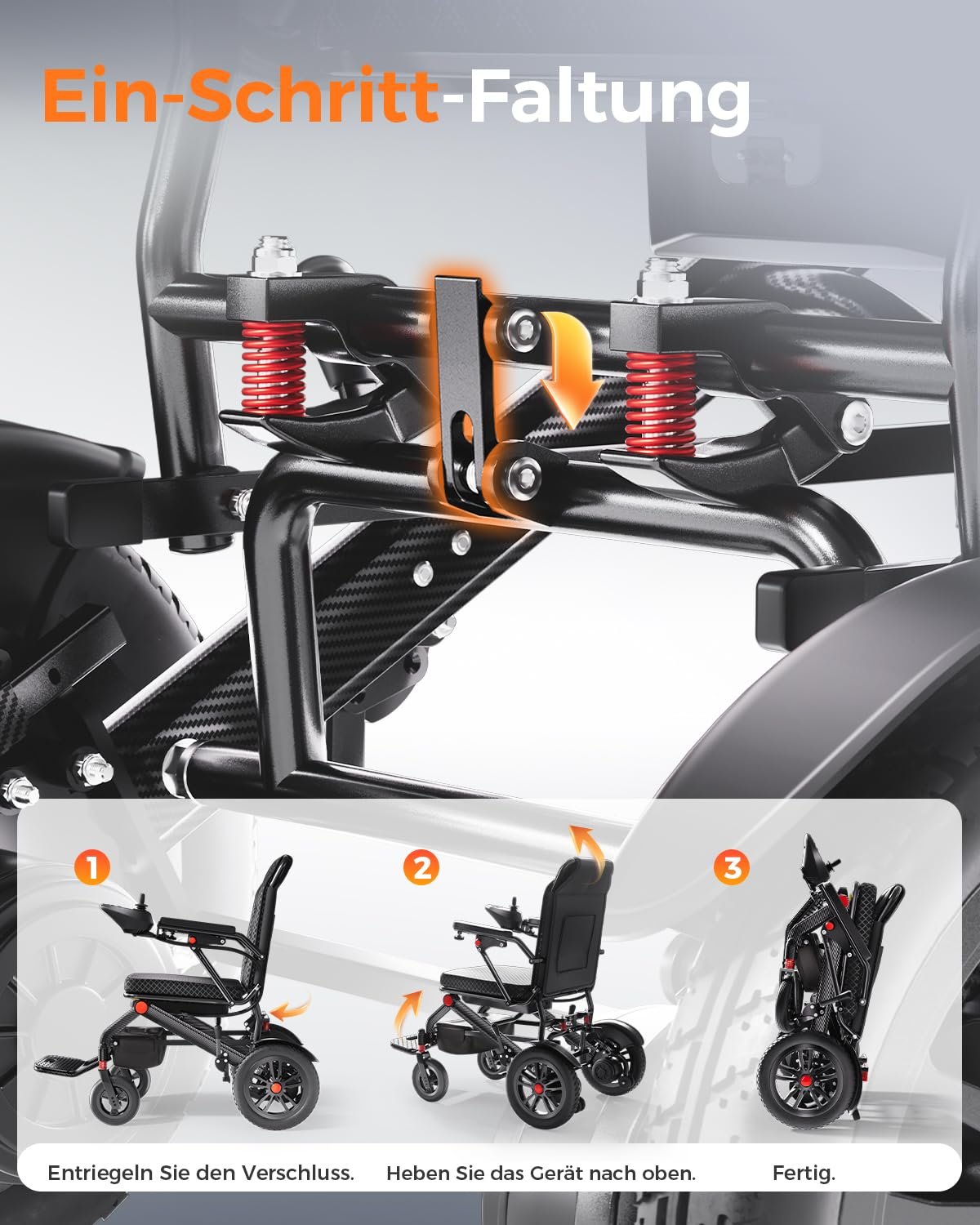 Ein-Schritt-Faltung

1

2

3

Entriegeln Sie den Verschluss.

Heben Sie das Gerät nach oben.

Fertig.